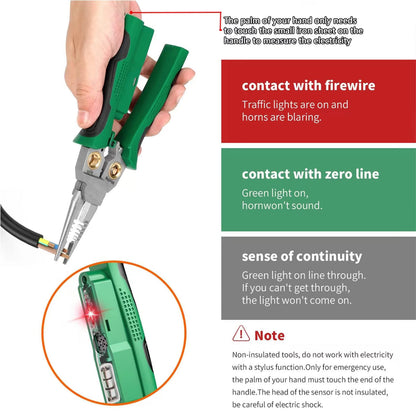 The palm of your hand only needs to touch the small iron sheet on the handle to measure the electricity

contact with firewire

Traffic lights are on and horns are blaring.

contact with zero line

Green light on, hornwon't sound.

sense of continuity

Green light on line through. If you can't get through, the light won't come on.

Note

Non-insulated tools, do not work with electricity with a stylus function.Only for emergency use, the palm of your hand must touch the end of the handle.The head of the sensor is not insulated, be careful of electric shock.